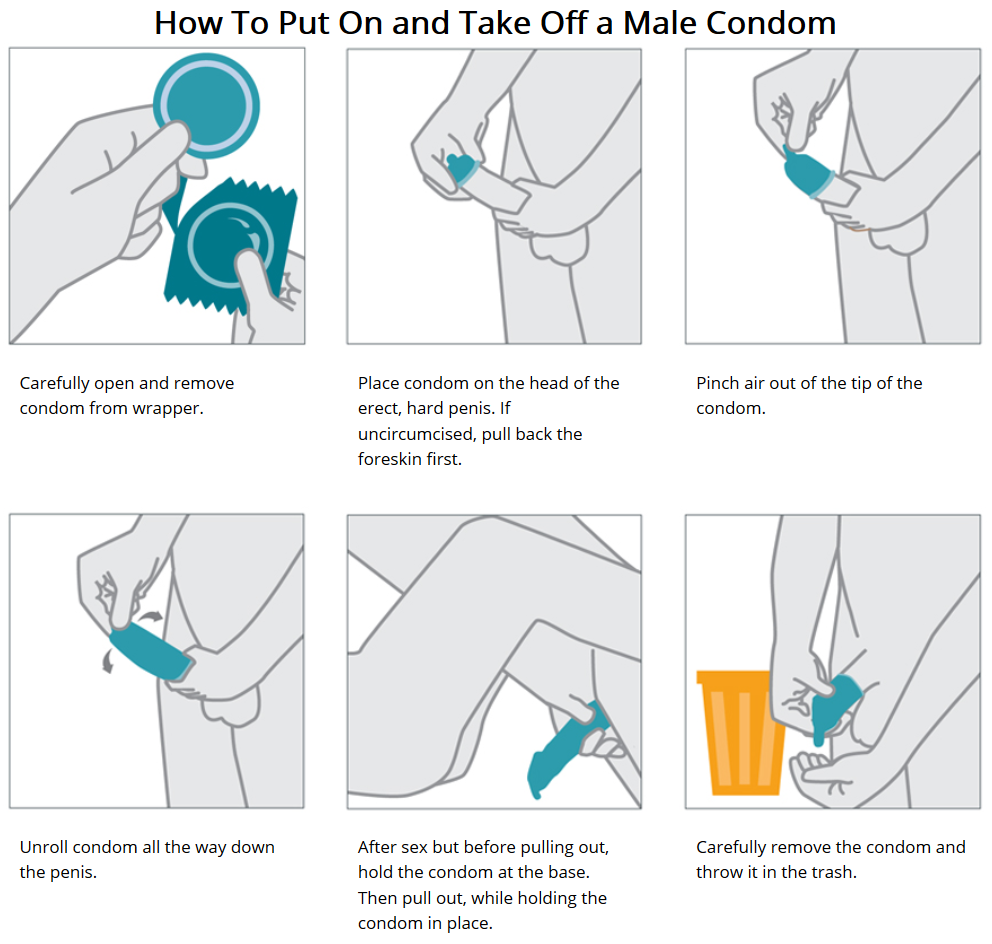 How To Put On and Take Off a Male Condom

Carefully open and remove condom from wrapper.

Place condom on the head of the erect, hard penis. If uncircumcised, pull back the foreskin first.

Pinch air out of the tip of the condom.

Unroll condom all the way down the penis.

After sex but before pulling out, hold the condom at the base. Then pull out, while holding the condom in place.

Carefully remove the condom and throw it in the trash.